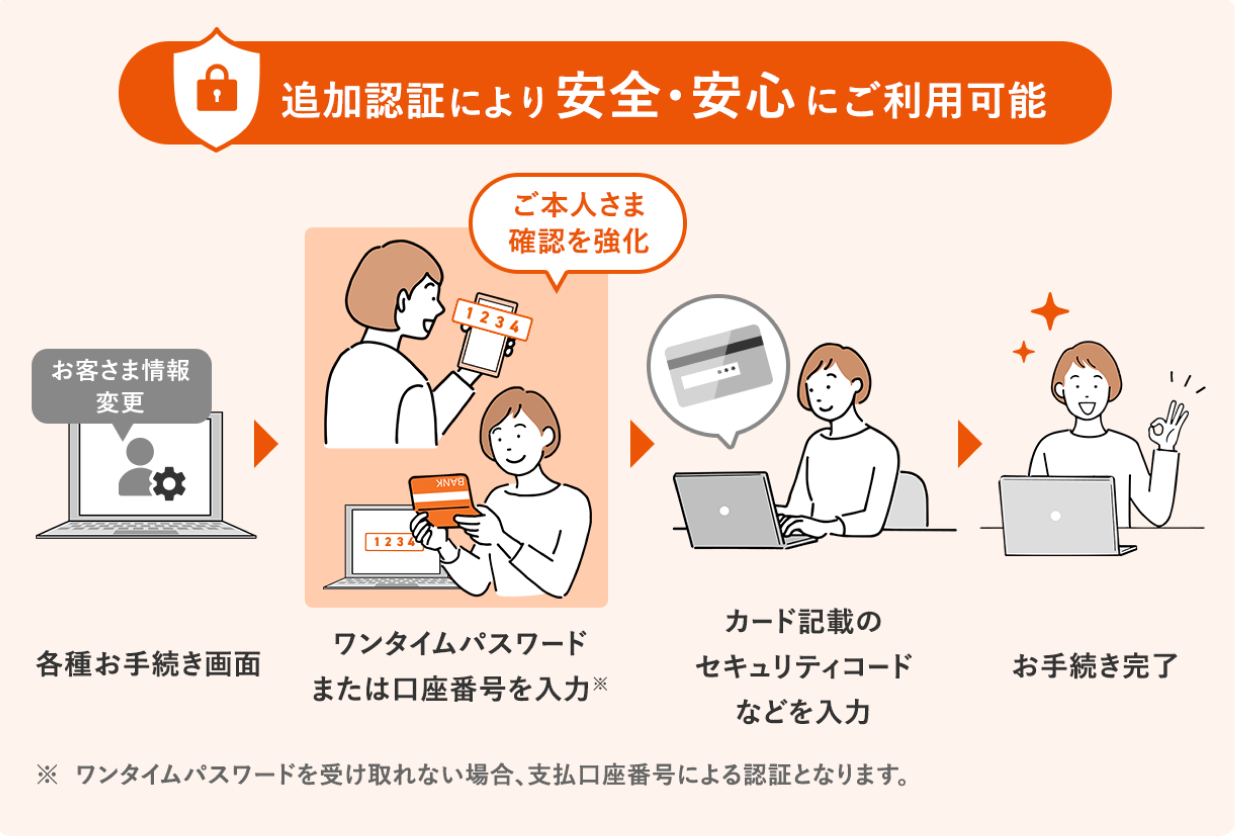 追加認証により安全・安心にご利用可能

ご本人さま確認を強化

お客さま情報変更

1 2 3 4

BANK

1 2 3 4

各種お手続き画面

ワンタイムパスワードまたは口座番号を入力※

カード記載のセキュリティコードなどを入力

お手続き完了

※ ワンタイムパスワードを受け取れない場合、支払口座番号による認証となります。